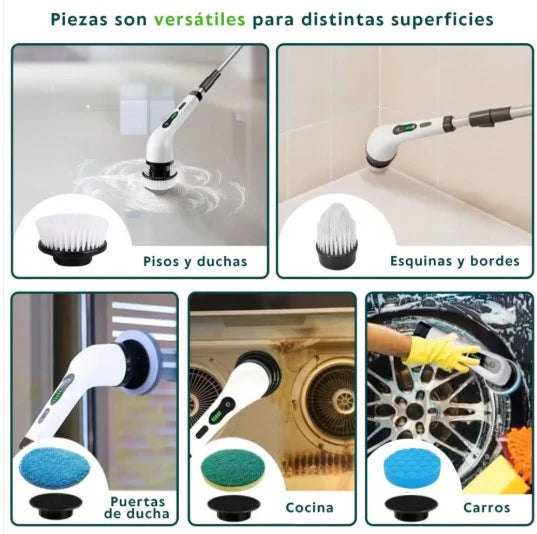 Piezas son versátiles para distintas superficies

Pisos y duchas

Esquinas y bordes

Puertas de ducha

Cocina

Carros