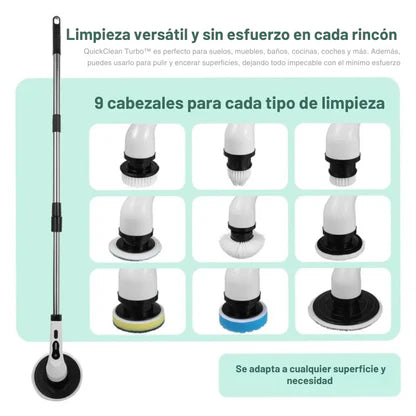 Limpieza versátil y sin esfuerzo en cada rincón

QuickClean Turbo™ es perfecto para suelos, muebles, baños, cocinas, coches y más. Además, puedes usarlo para pulir y encerar superficies, dejando todo impecable con el mínimo esfuerzo

9 cabezales para cada tipo de limpieza

Se adapta a cualquier superficie y necesidad